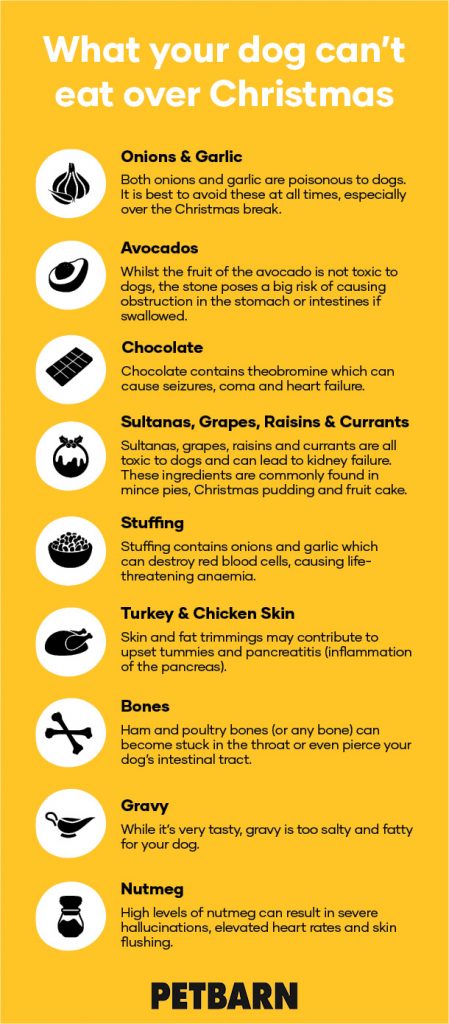 What your dog can't eat over Christmas

Onions & Garlic
Both onions and garlic are poisonous to dogs. It is best to avoid these at all times, especially over the Christmas break.

Avocados
Whilst the fruit of the avocado is not toxic to dogs, the stone poses a big risk of causing obstruction in the stomach or intestines if swallowed.

Chocolate
Chocolate contains theobromine which can cause seizures, coma and heart failure.

Sultanas, Grapes, Raisins & Currants
Sultanas, grapes, raisins and currants are all toxic to dogs and can lead to kidney failure. These ingredients are commonly found in mince pies, Christmas pudding and fruit cake.

Stuffing
Stuffing contains onions and garlic which can destroy red blood cells, causing life-threatening anaemia.

Turkey & Chicken Skin
Skin and fat trimmings may contribute to upset tummies and pancreatitis (inflammation of the pancreas).

Bones
Ham and poultry bones (or any bone) can become stuck in the throat or even pierce your dog's intestinal tract.

Gravy
While it's very tasty, gravy is too salty and fatty for your dog.

Nutmeg
High levels of nutmeg can result in severe hallucinations, elevated heart rates and skin flushing.

PETBARN