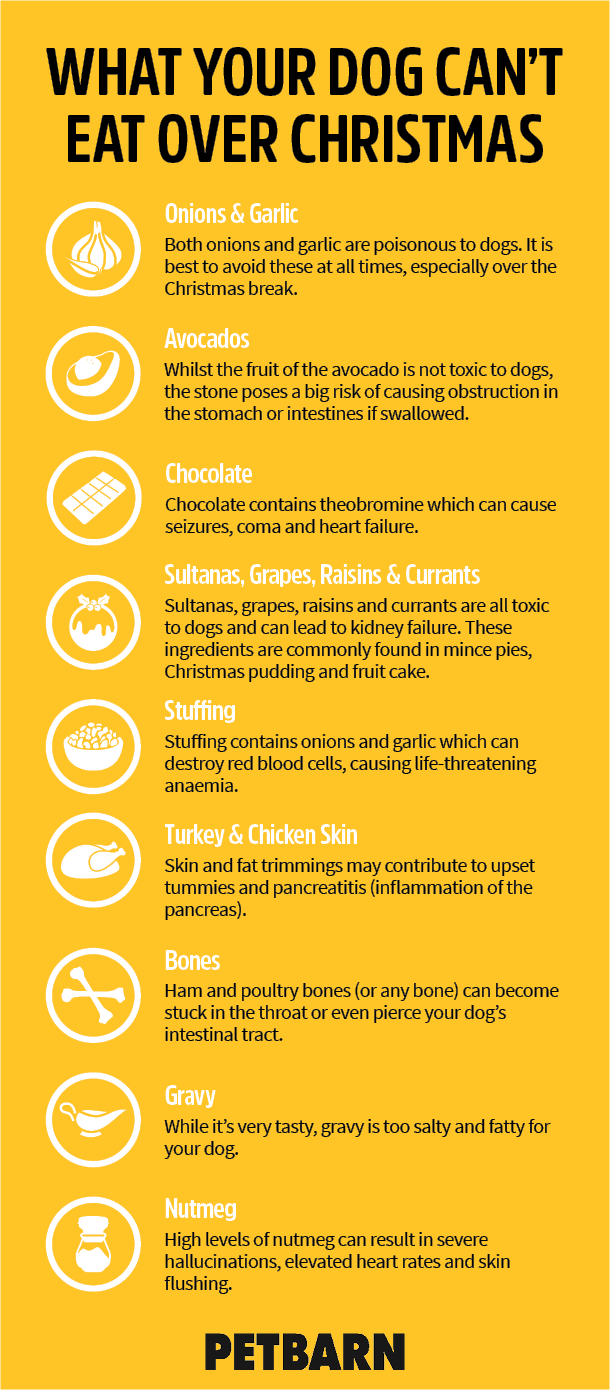 WHAT YOUR DOG CAN'T EAT OVER CHRISTMAS

Onions & Garlic
Both onions and garlic are poisonous to dogs. It is best to avoid these at all times, especially over the Christmas break.

Avocados
Whilst the fruit of the avocado is not toxic to dogs, the stone poses a big risk of causing obstruction in the stomach or intestines if swallowed.

Chocolate
Chocolate contains theobromine which can cause seizures, coma and heart failure.

Sultanas, Grapes, Raisins & Currants
Sultanas, grapes, raisins and currants are all toxic to dogs and can lead to kidney failure. These ingredients are commonly found in mince pies, Christmas pudding and fruit cake.

Stuffing
Stuffing contains onions and garlic which can destroy red blood cells, causing life-threatening anaemia.

Turkey & Chicken Skin
Skin and fat trimmings may contribute to upset tummies and pancreatitis (inflammation of the pancreas).

Bones
Ham and poultry bones (or any bone) can become stuck in the throat or even pierce your dog's intestinal tract.

Gravy
While it's very tasty, gravy is too salty and fatty for your dog.

Nutmeg
High levels of nutmeg can result in severe hallucinations, elevated heart rates and skin flushing.

PETBARN